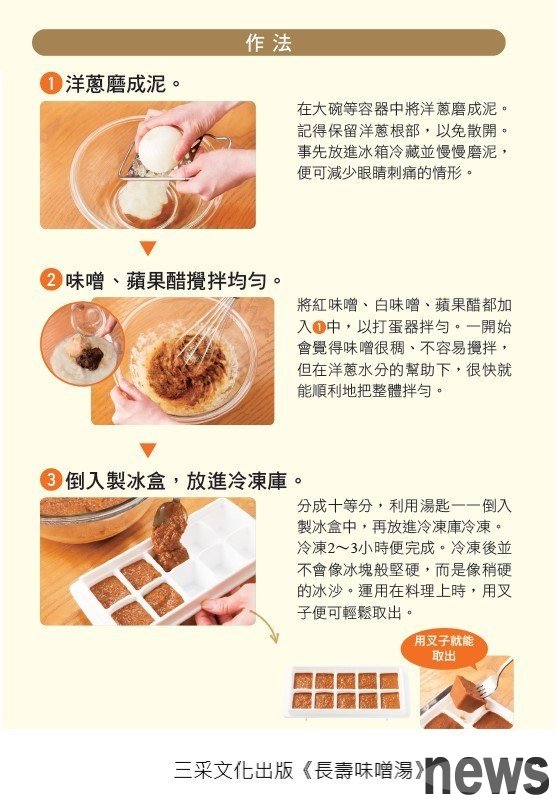 作法

1 洋蔥磨成泥。

在大碗等容器中將洋蔥磨成泥。記得保留洋蔥根部，以免散開。事先放進冰箱冷藏並慢慢磨泥，便可減少眼睛刺痛的情形。

2 味噌、蘋果醋攪拌均勻。

將紅味噌、白味噌、蘋果醋都加入1中，以打蛋器拌勻。一開始會覺得味噌很稠、不容易攪拌，但在洋蔥水分的幫助下，很快就能順利地把整體拌勻。

3 倒入製冰盒，放進冷凍庫。

分成十等分，利用湯匙一一倒入製冰盒中，再放進冷凍庫冷凍。冷凍2～3小時便完成。冷凍後並不會像冰塊般堅硬，而是像稍硬的冰沙。運用在料理上時，用叉子便可輕鬆取出。

用叉子就能取出

三采文化出版《長壽味噌湯》news